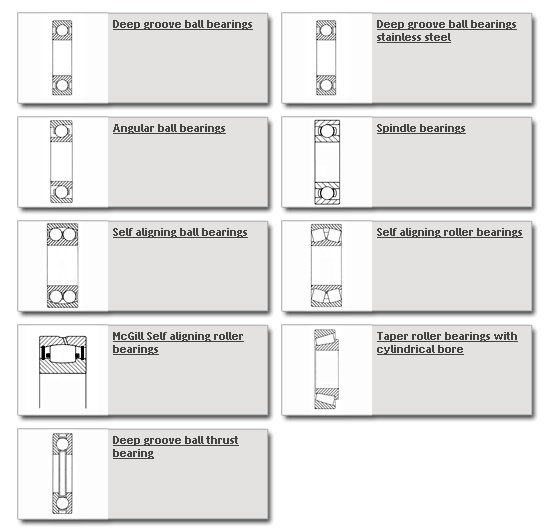 Deep groove ball bearings

Deep groove ball bearings stainless steel

Angular ball bearings

Spindle bearings

Self aligning ball bearings

Self aligning roller bearings

McGill Self aligning roller bearings

Taper roller bearings with cylindrical bore

Deep groove ball thrust bearing