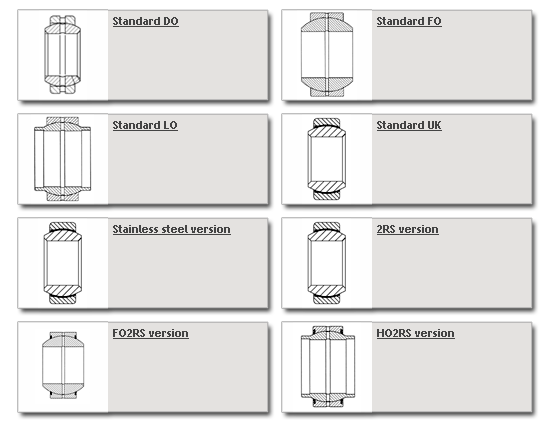 Standard DO

Standard FO

Standard LO

Standard UK

Stainless steel version

2RS version

FO2RS version

HO2RS version